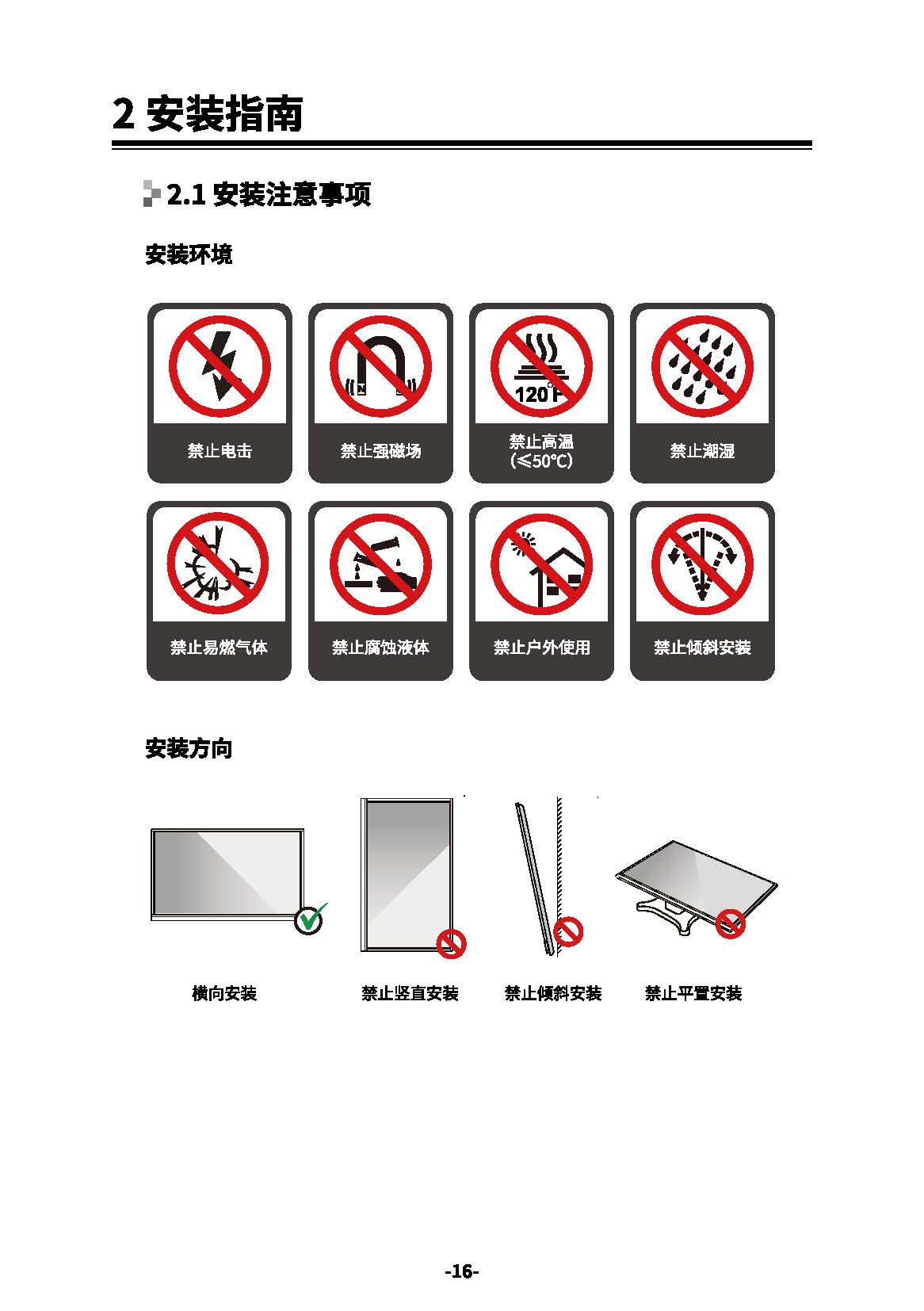 2 安装指南

2.1 安装注意事项

安装环境

禁止电击

禁止强磁场

120°F
禁止高温
（≤50℃）

禁止潮湿

禁止易燃气体

禁止腐蚀液体

禁止户外使用

禁止倾斜安装

安装方向

横向安装

禁止竖直安装

禁止倾斜安装

禁止平置安装

-16-